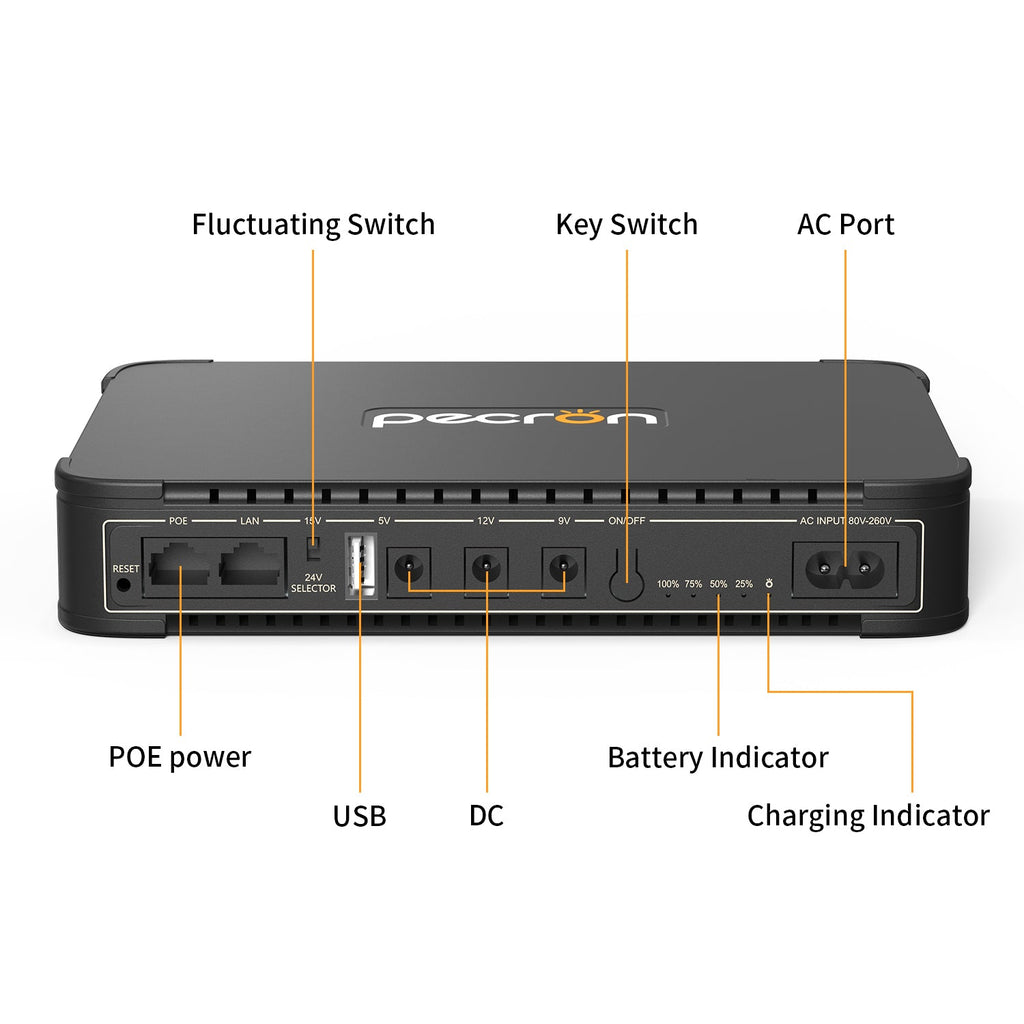 Fluctuating Switch

Key Switch

AC Port

pecron

POE LAN 15V 5V 12V 9V ON/OFF AC INPUT 80V-260V

RESET

24V SELECTOR

100% 75% 50% 25%

POE power

USB

DC

Battery Indicator

Charging Indicator