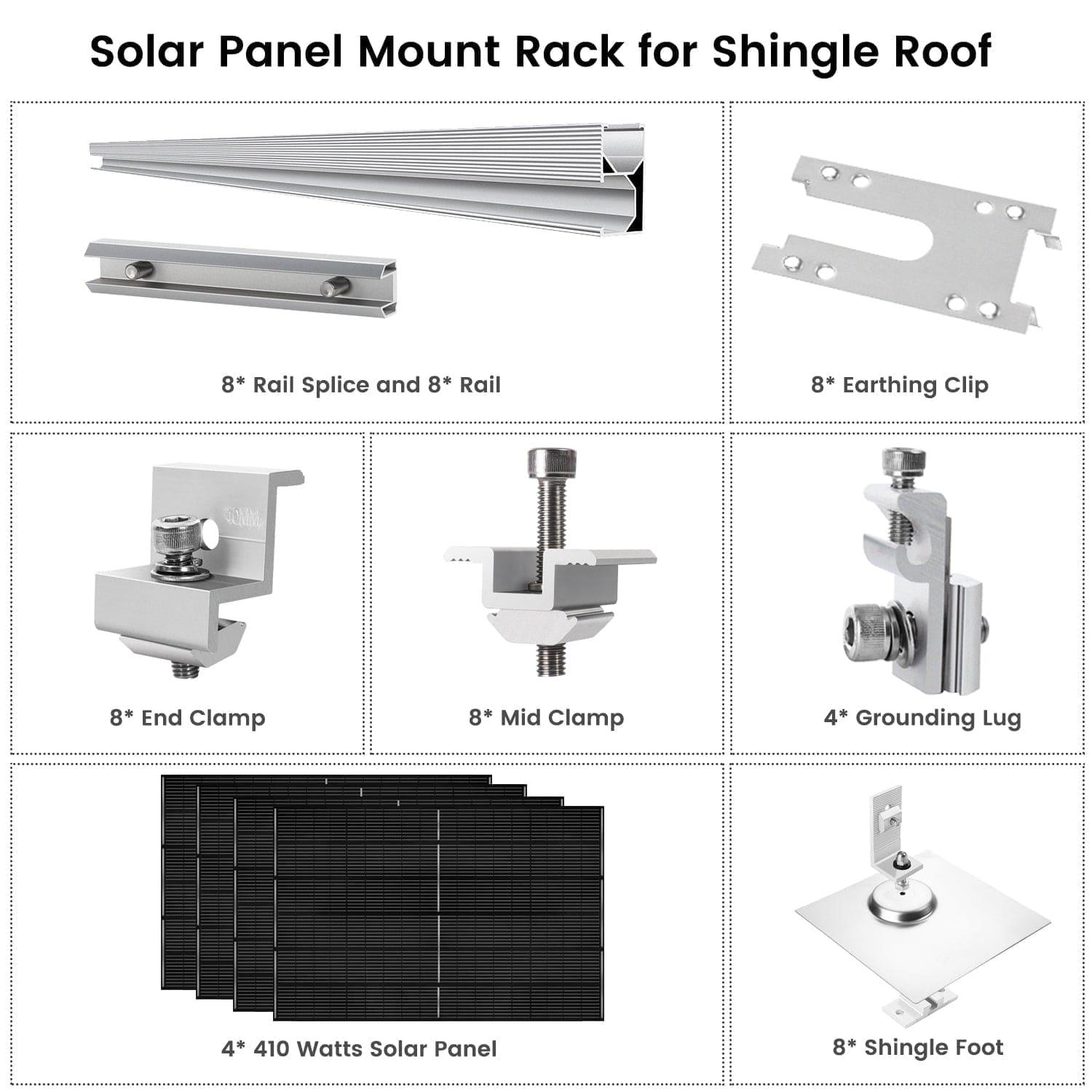 Solar Panel Mount Rack for Shingle Roof

8* Rail Splice and 8* Rail

8* Earthing Clip

30MM

8* End Clamp

8* Mid Clamp

4* Grounding Lug

4* 410 Watts Solar Panel

8* Shingle Foot