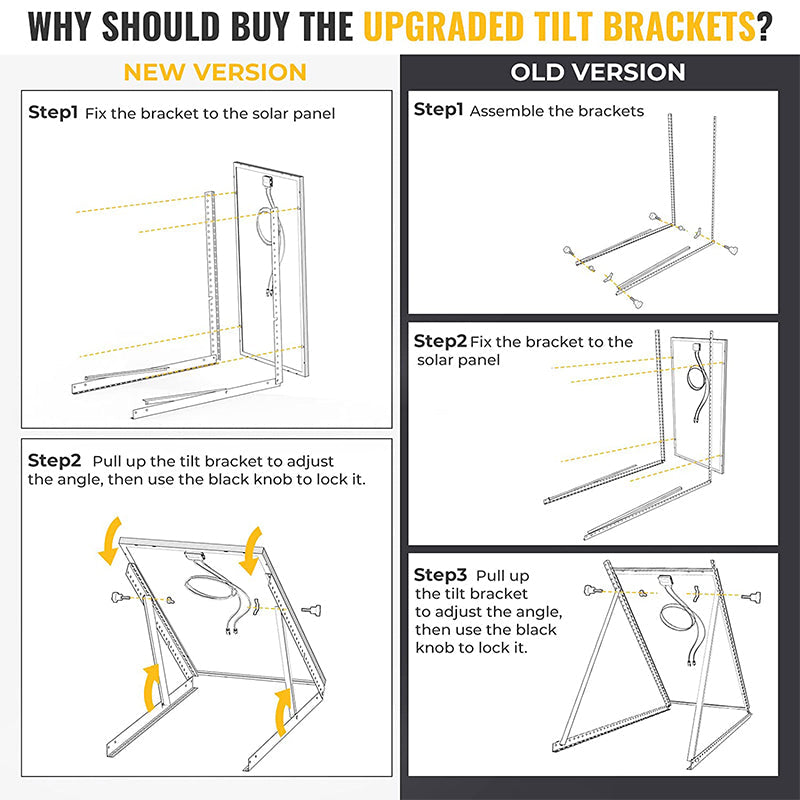 WHY SHOULD BUY THE UPGRADED TILT BRACKETS?

NEW VERSION

Step1 Fix the bracket to the solar panel

Step2 Pull up the tilt bracket to adjust the angle, then use the black knob to lock it.

OLD VERSION

Step1 Assemble the brackets

Step2 Fix the bracket to the solar panel

Step3 Pull up the tilt bracket to adjust the angle, then use the black knob to lock it.