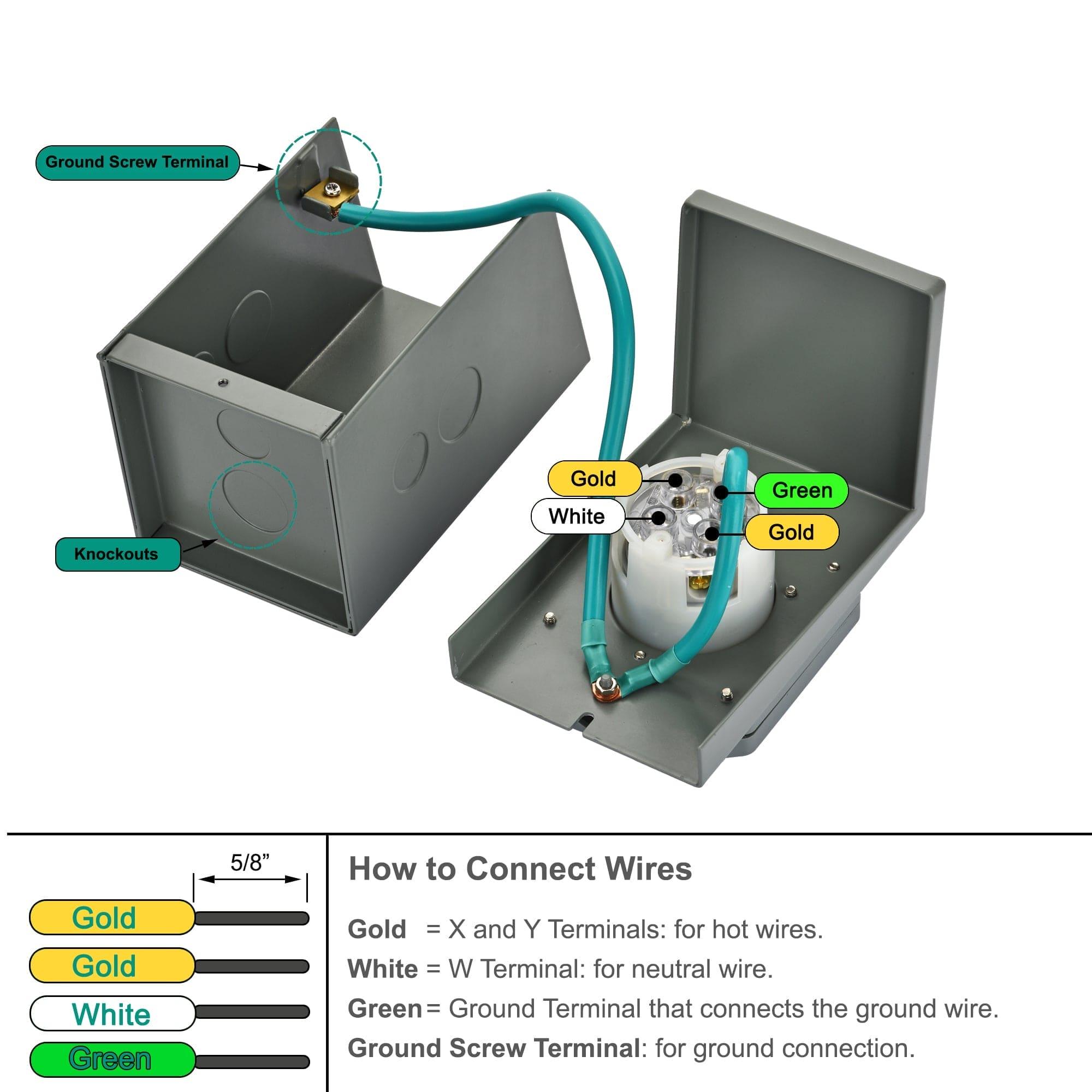 Ground Screw Terminal

Knockouts

Gold

White

Green

Gold

5/8”

Gold

Gold

White

Green

How to Connect Wires

Gold = X and Y Terminals: for hot wires.

White = W Terminal: for neutral wire.

Green = Ground Terminal that connects the ground wire.

Ground Screw Terminal: for ground connection.