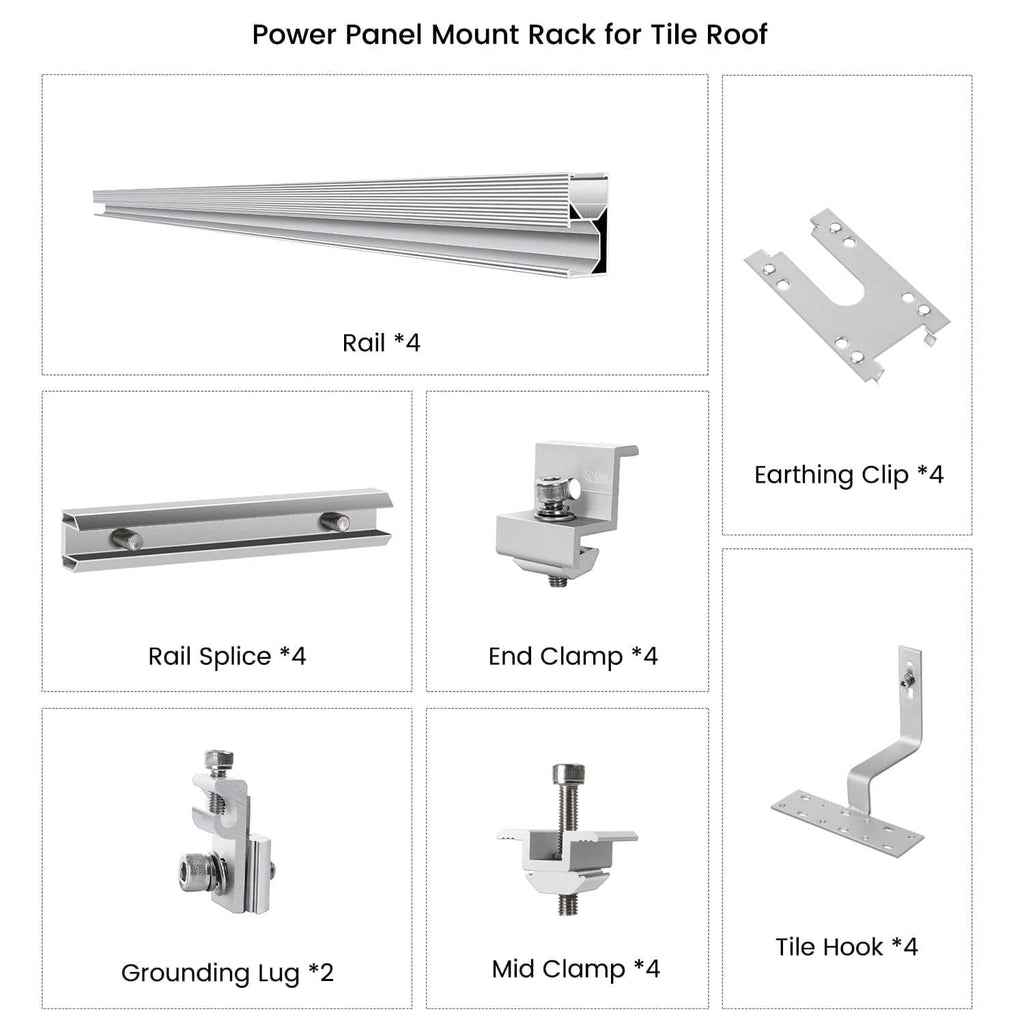 Power Panel Mount Rack for Tile Roof

Rail *4

Earthing Clip *4

Rail Splice *4

End Clamp *4

Grounding Lug *2

Mid Clamp *4

Tile Hook *4